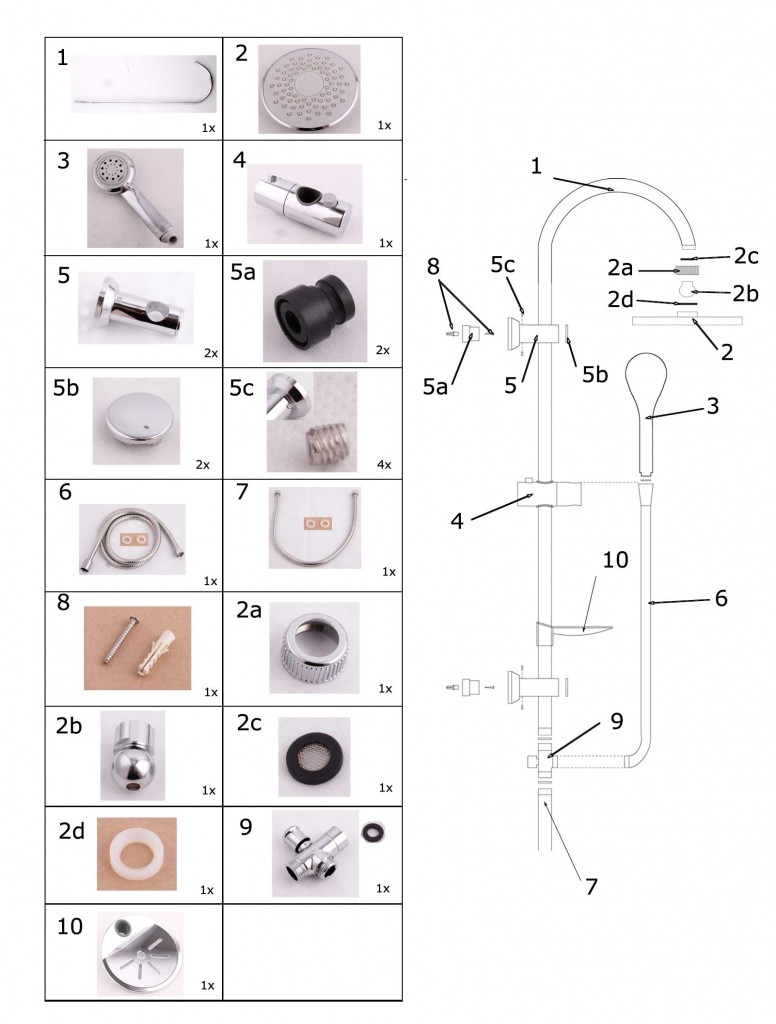 | | |
|---|---|
| 1 1x | 2 1x |
| 3 1x | 4 1x |
| 5 2x | 5a 2x |
| 5b 2x | 5c 4x |
| 6 1x | 7 1x |
| 8 1x | 2a 1x |
| 2b 1x | 2c 1x |
| 2d 1x | 9 1x |
| 10 1x | |

1
2c
2a
2b
2d
2
8
5c
5a
5
5b
3
4
10
6
9
7