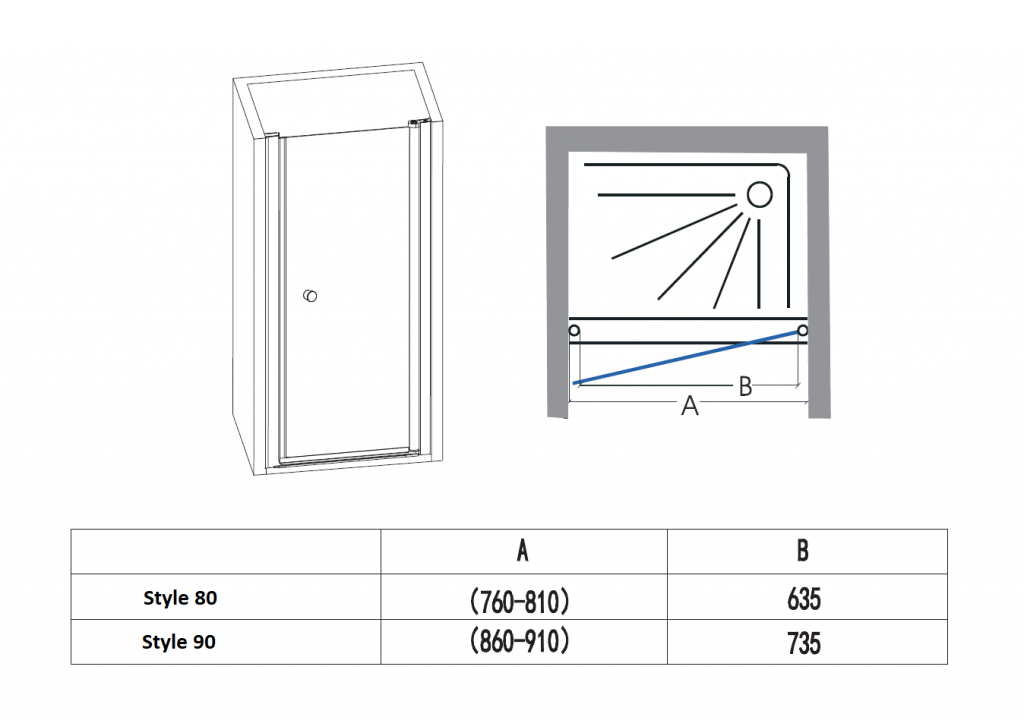 B

A

|  | A | B |
|---|---|---|
| Style 80 | (760-810) | 635 |
| Style 90 | (860-910) | 735 |