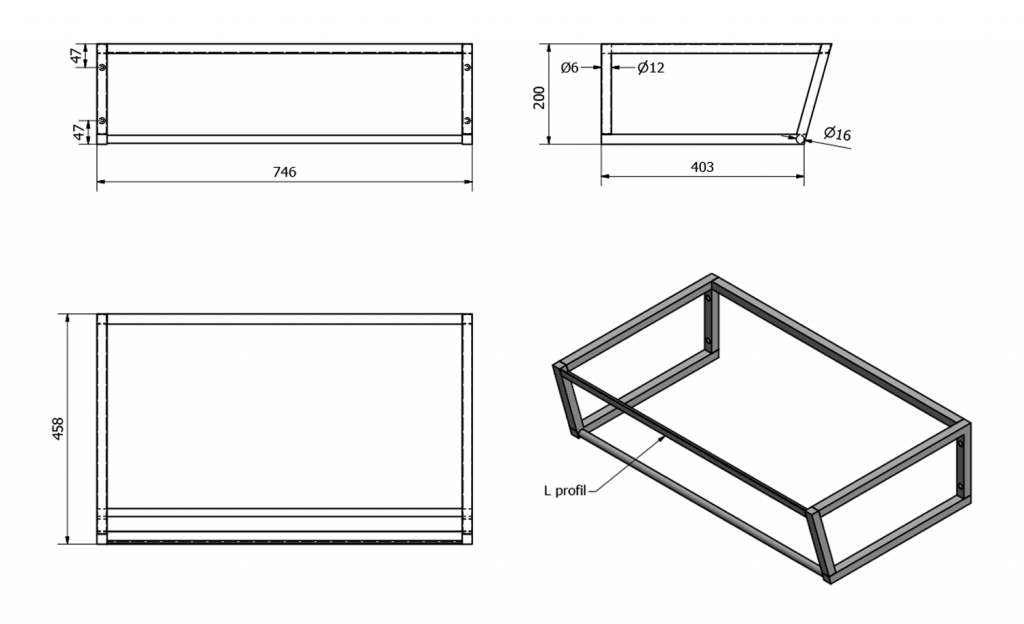 47
47
746
200
Ø6
Ø12
Ø16
403
458
L profil