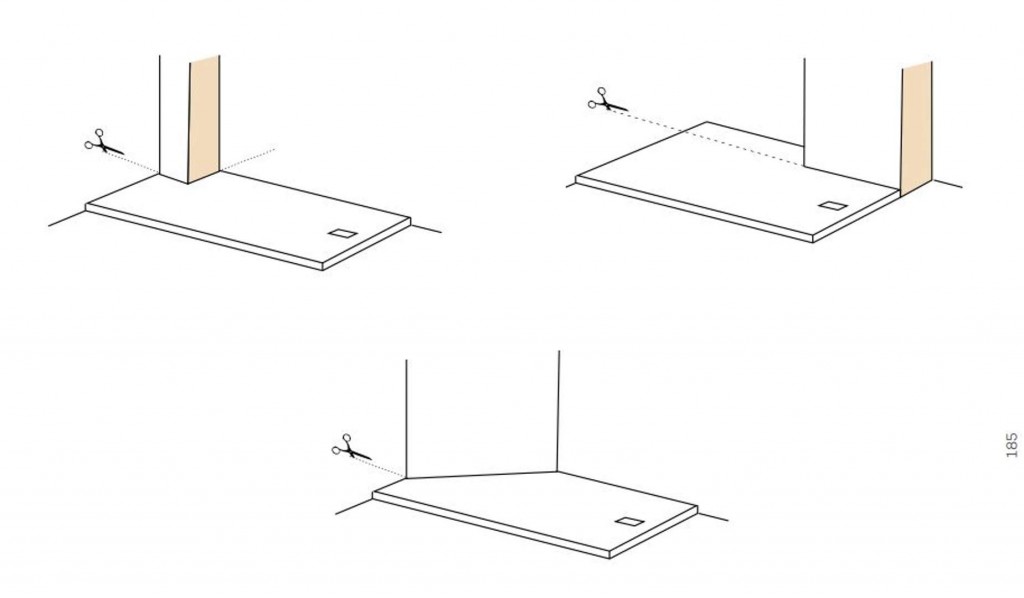 185