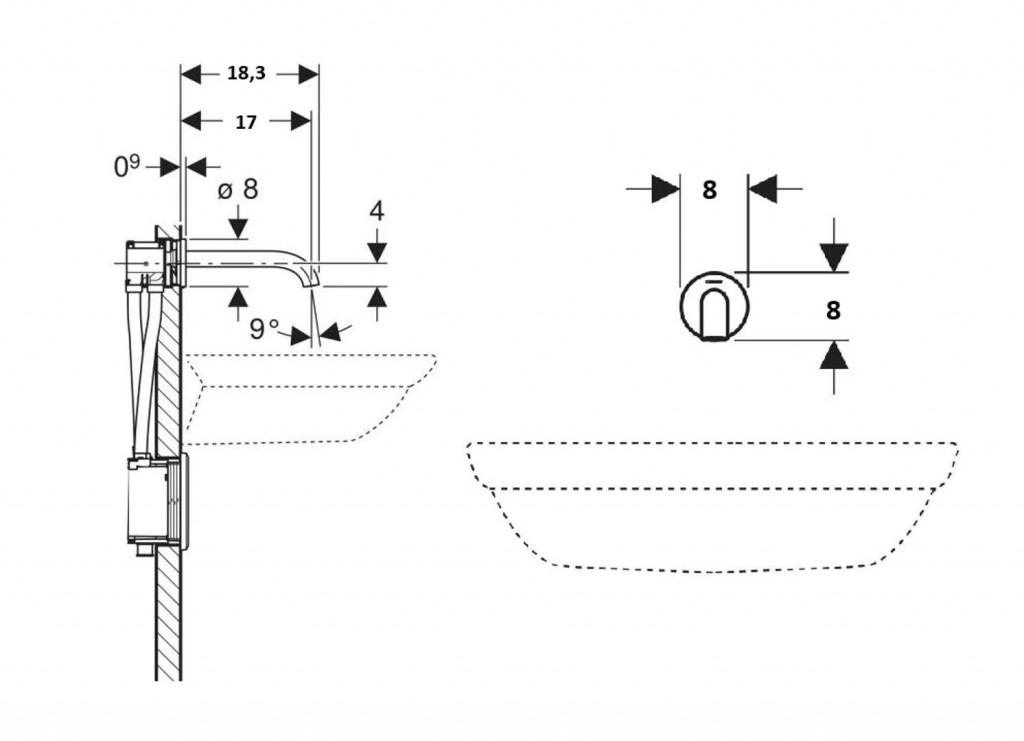 18,3

17

$0^9$

ø 8

4

9°

8

8