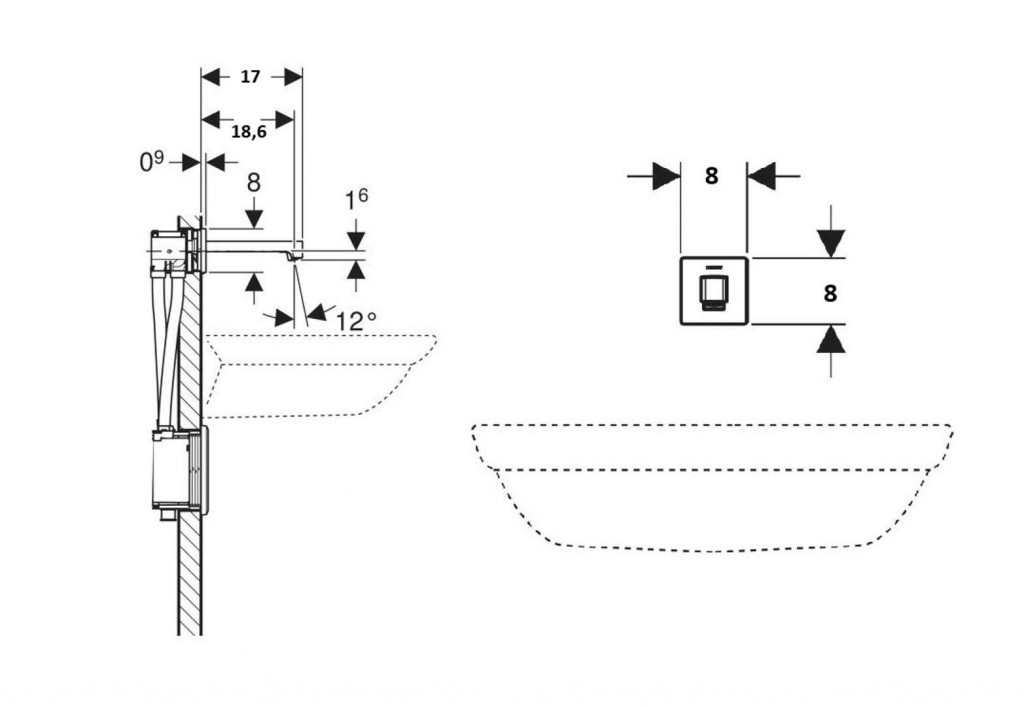 17

18,6

$0^9$

8

$1^6$

12°

8

8