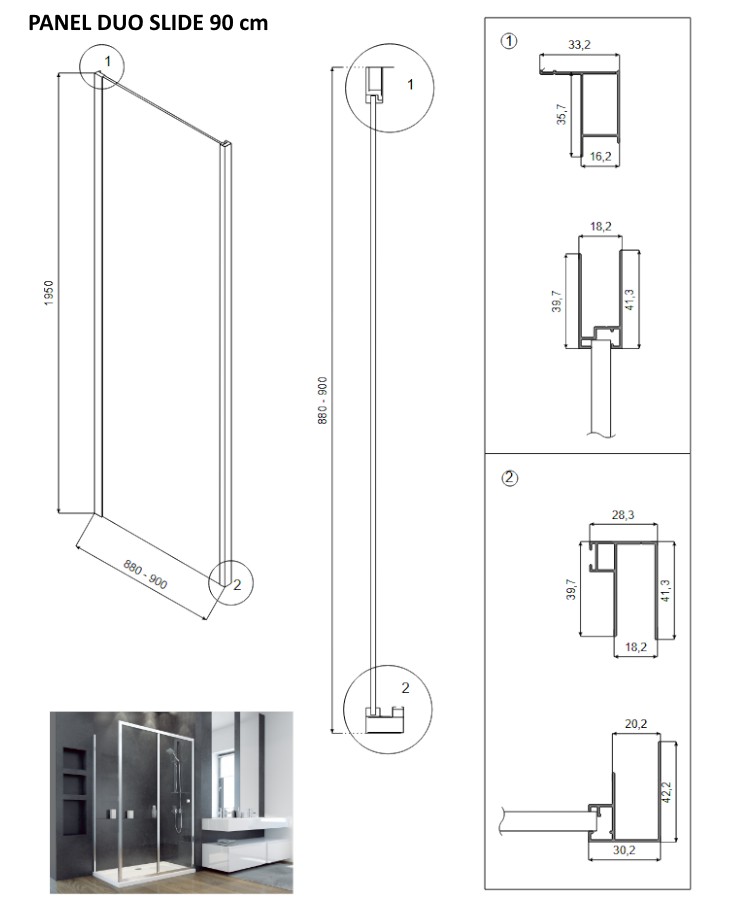 PANEL DUO SLIDE 90 cm

1

1950

880 - 900

2

1

880 - 900

2

①

33,2

35,7

16,2

18,2

39,7

41,3

②

28,3

39,7

41,3

18,2

20,2

42,2

30,2