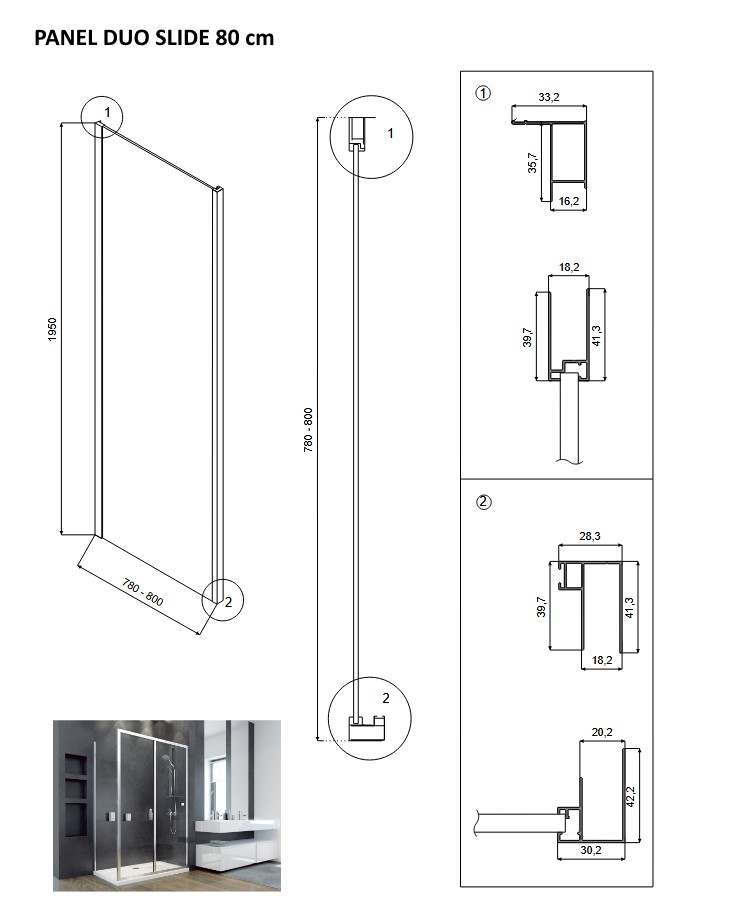 PANEL DUO SLIDE 80 cm

1

1950

780 - 800

2

1

780 - 800

2

①

33,2

35,7

16,2

18,2

39,7

41,3

②

28,3

39,7

41,3

18,2

20,2

42,2

30,2