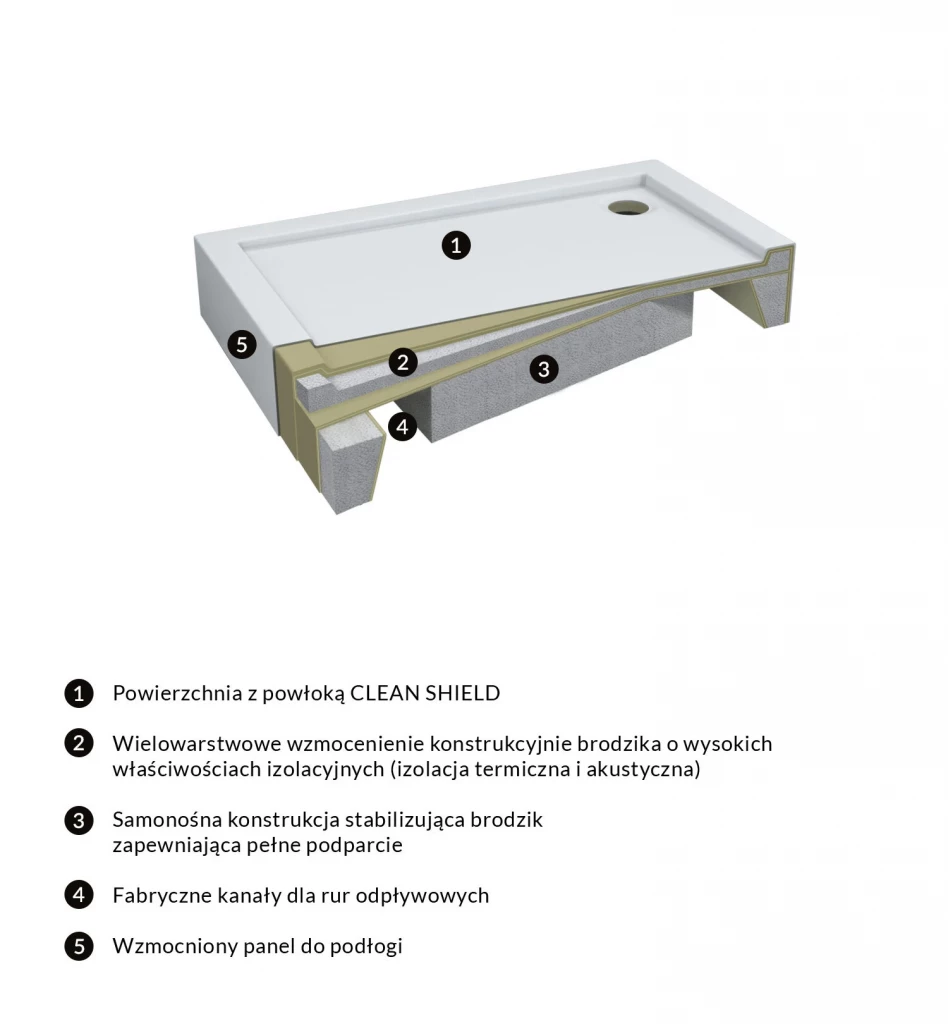 1

5

2

3

4

1 Powierzchnia z powłoką CLEAN SHIELD

2 Wielowarstwowe wzmocenienie konstrukcyjnie brodzika o wysokich właściwościach izolacyjnych (izolacja termiczna i akustyczna)

3 Samonośna konstrukcja stabilizująca brodzik zapewniająca pełne podparcie

4 Fabryczne kanały dla rur odpływowych

5 Wzmocniony panel do podłogi