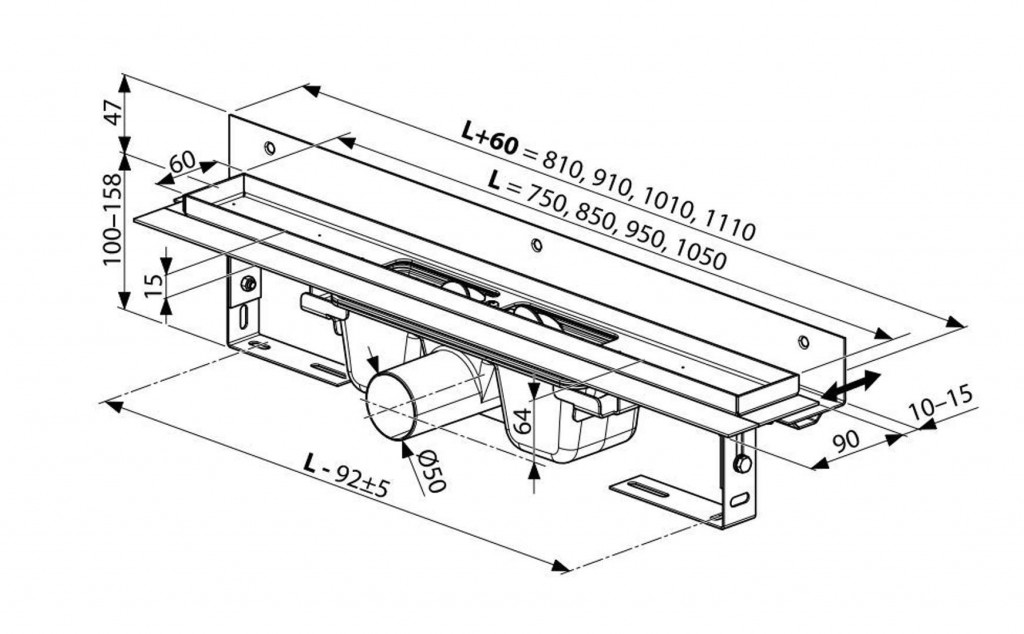 47
60
100–158
15
L+60 = 810, 910, 1010, 1110
L = 750, 850, 950, 1050
64
Ø50
L - 92±5
90
10–15