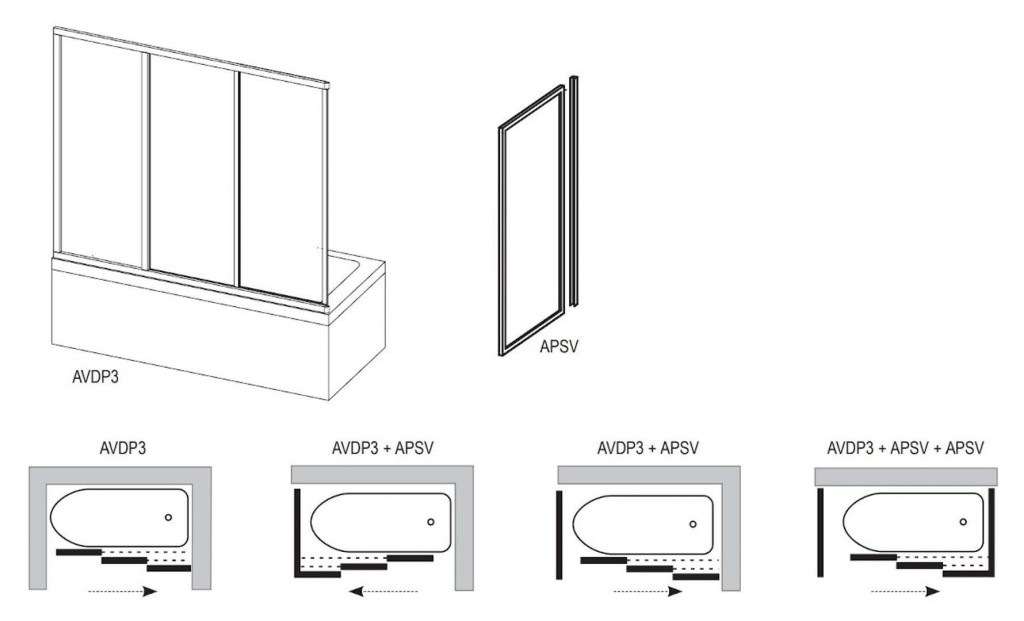 AVDP3

APSV

AVDP3

AVDP3 + APSV

AVDP3 + APSV

AVDP3 + APSV + APSV