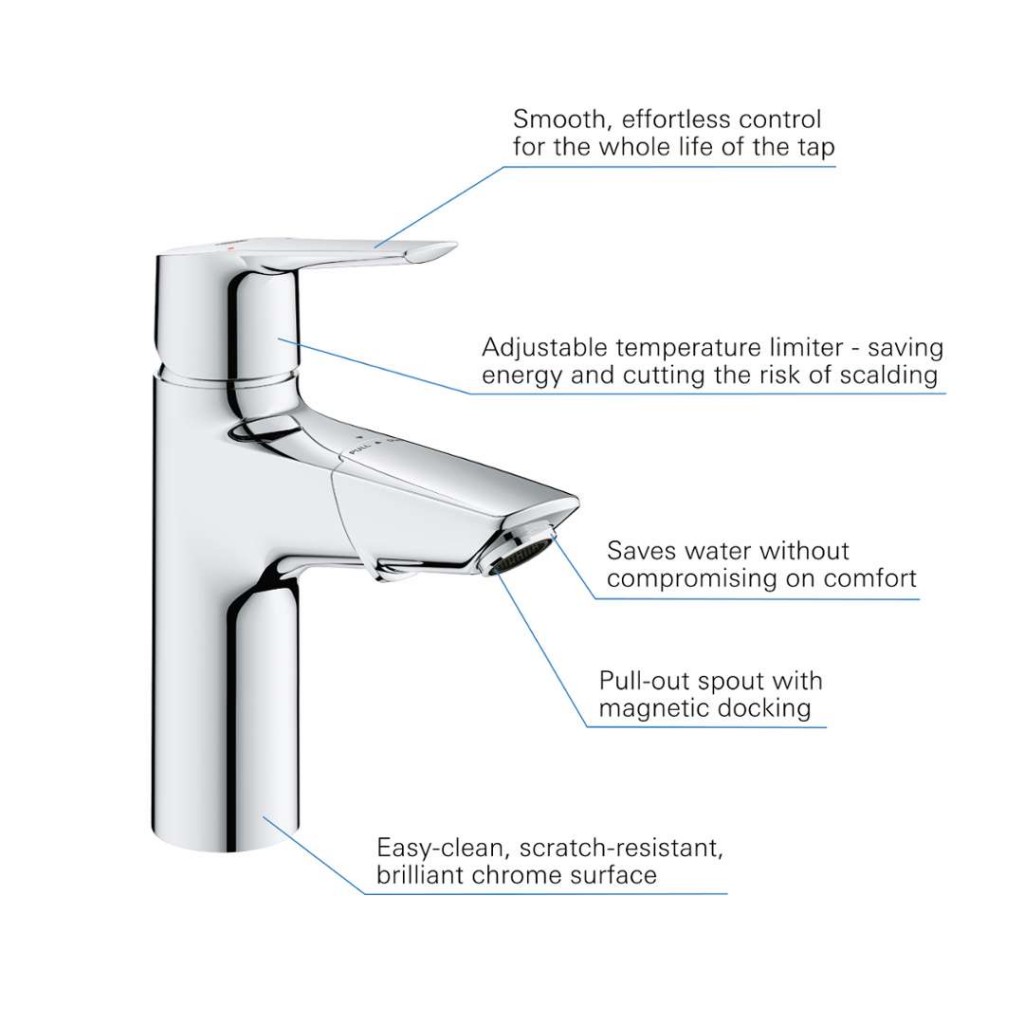 Smooth, effortless control for the whole life of the tap

Adjustable temperature limiter - saving energy and cutting the risk of scalding

PULL

Saves water without compromising on comfort

Pull-out spout with magnetic docking

Easy-clean, scratch-resistant, brilliant chrome surface