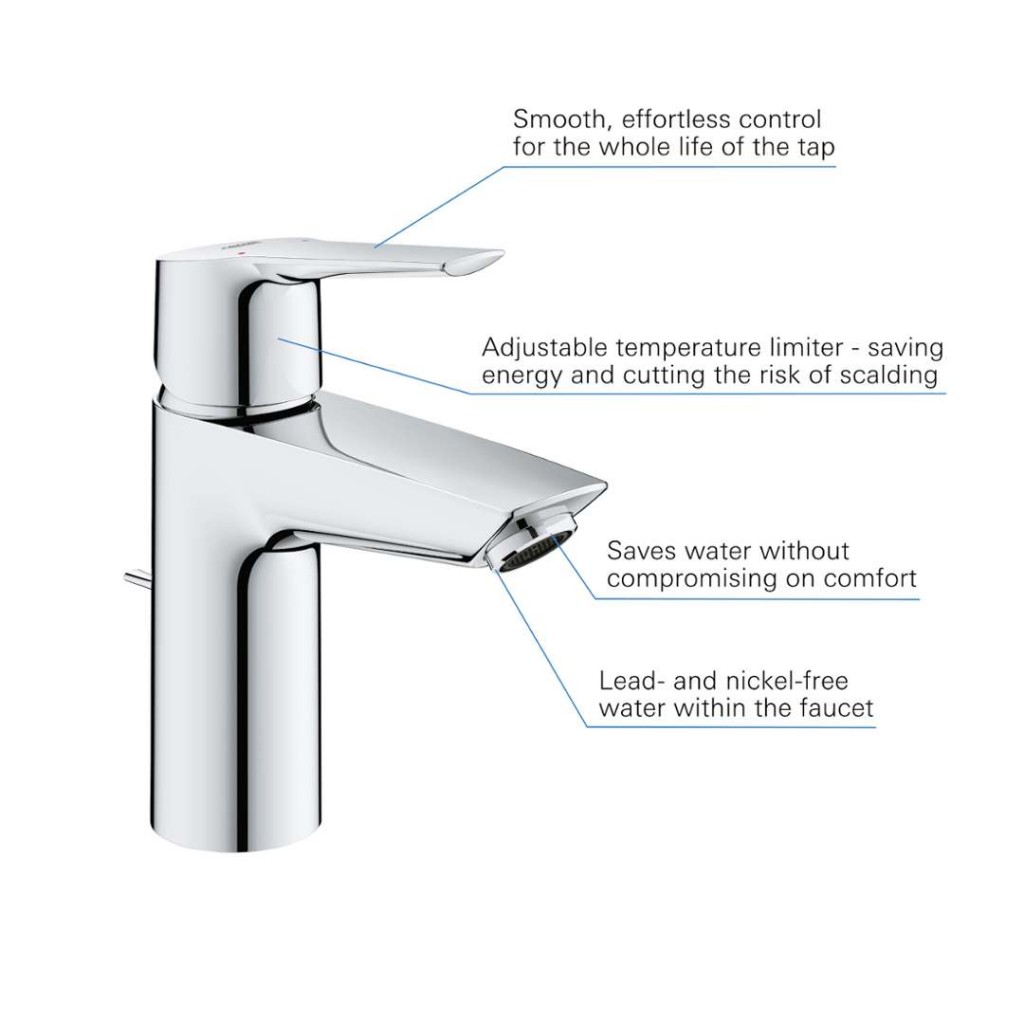 Smooth, effortless control for the whole life of the tap

Adjustable temperature limiter - saving energy and cutting the risk of scalding

Saves water without compromising on comfort

Lead- and nickel-free water within the faucet