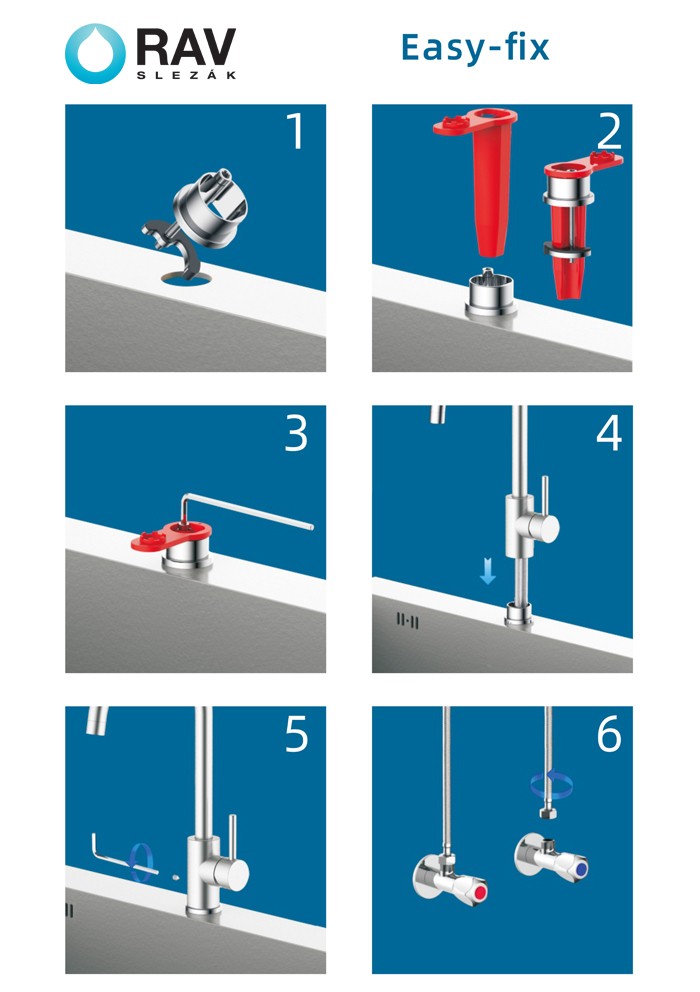 RAV
SLEZÁK

Easy-fix

1

2

3

4

5

6