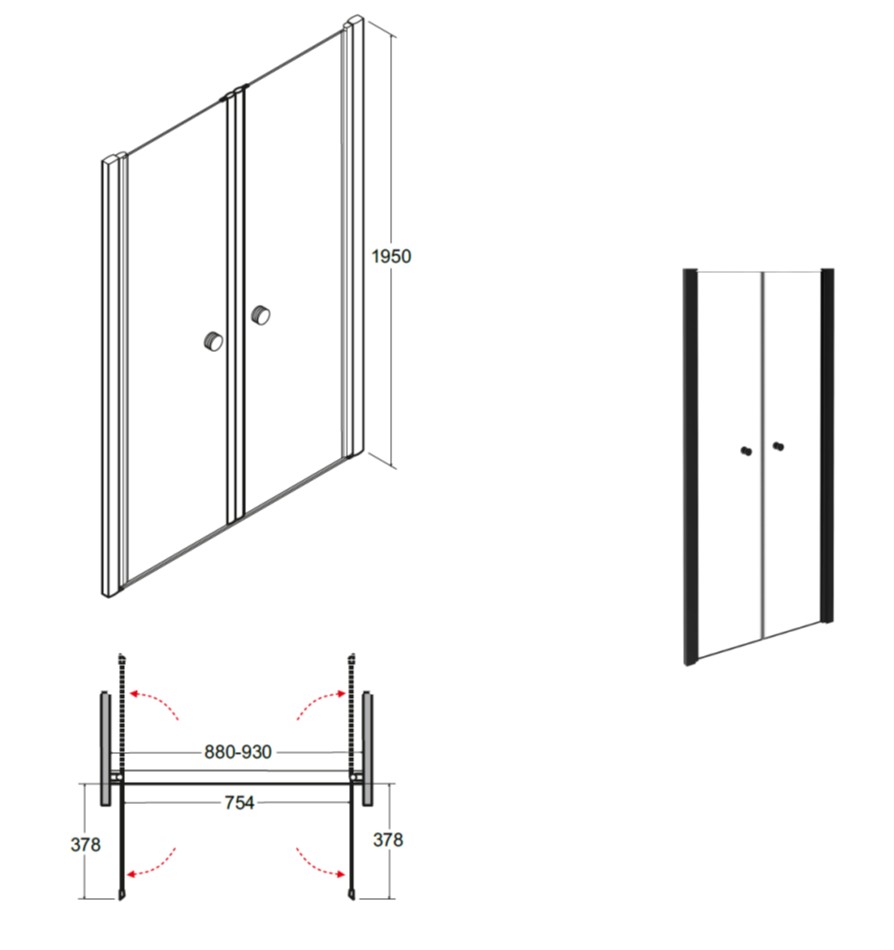 1950

880-930

754

378

378