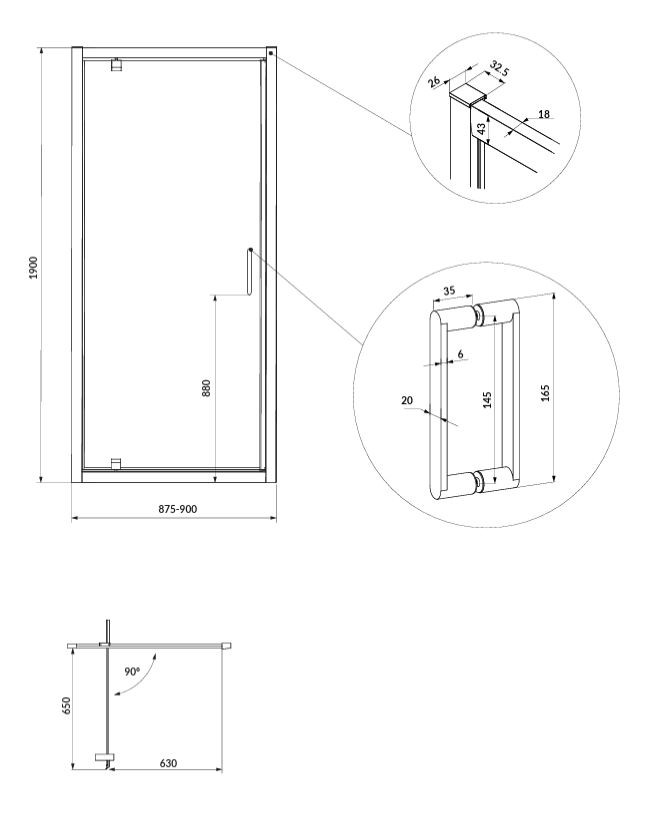 1900
880
875-900
26
32.5
18
43
35
6
20
145
165
90°
650
630