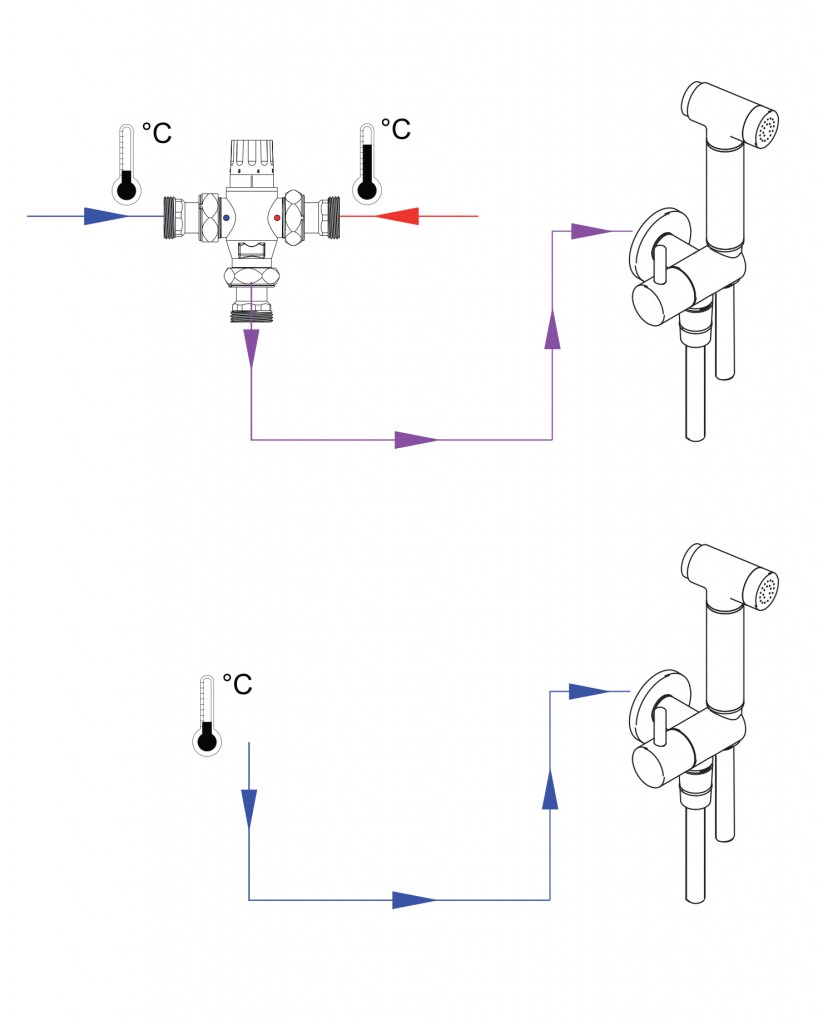 °C

°C

°C