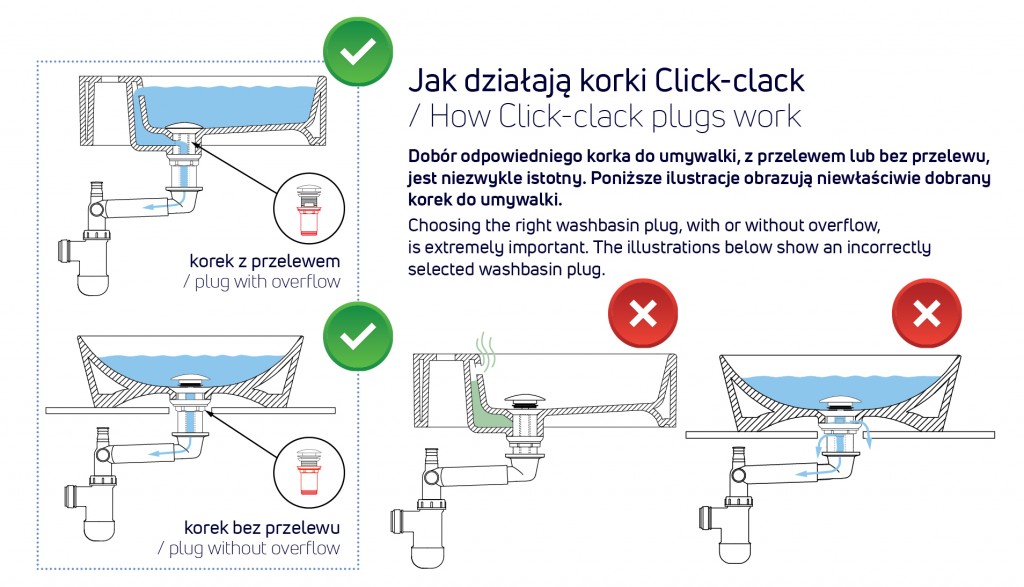 Jak działają korki Click-clack
/ How Click-clack plugs work

Dobór odpowiedniego korka do umywalki, z przelewem lub bez przelewu, jest niezwykle istotny. Poniższe ilustracje obrazują niewłaściwie dobrany korek do umywalki.

Choosing the right washbasin plug, with or without overflow, is extremely important. The illustrations below show an incorrectly selected washbasin plug.

korek z przelewem
/ plug with overflow

korek bez przelewu
/ plug without overflow