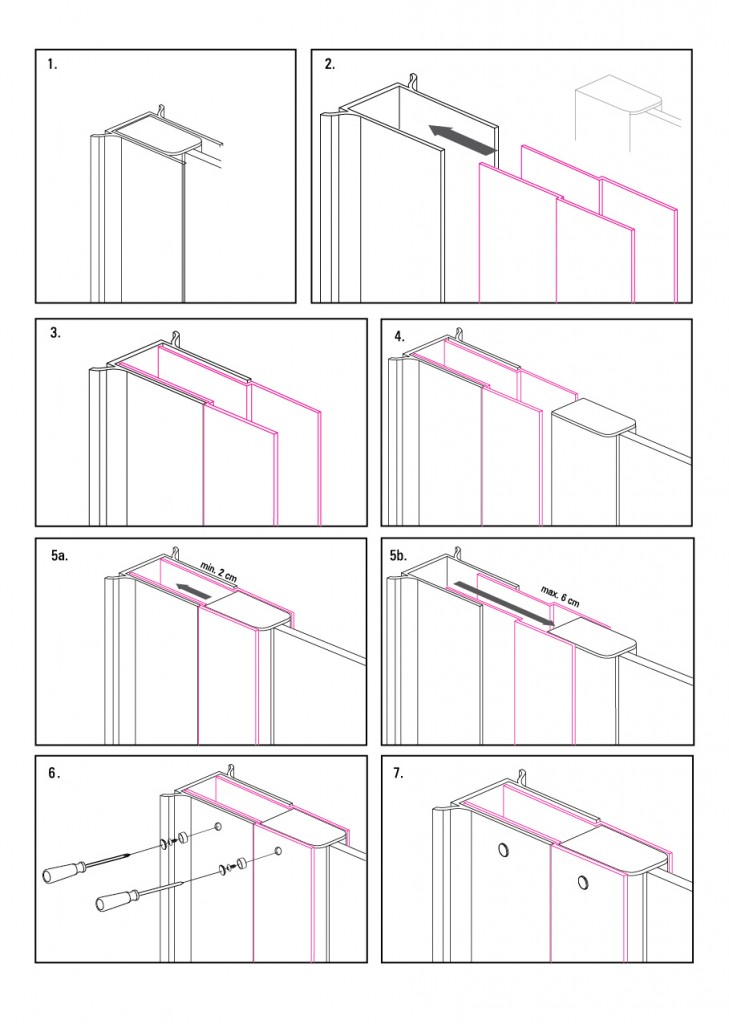 1.

2.

3.

4.

5a.

min. 2 cm

5b.

max. 6 cm

6.

7.