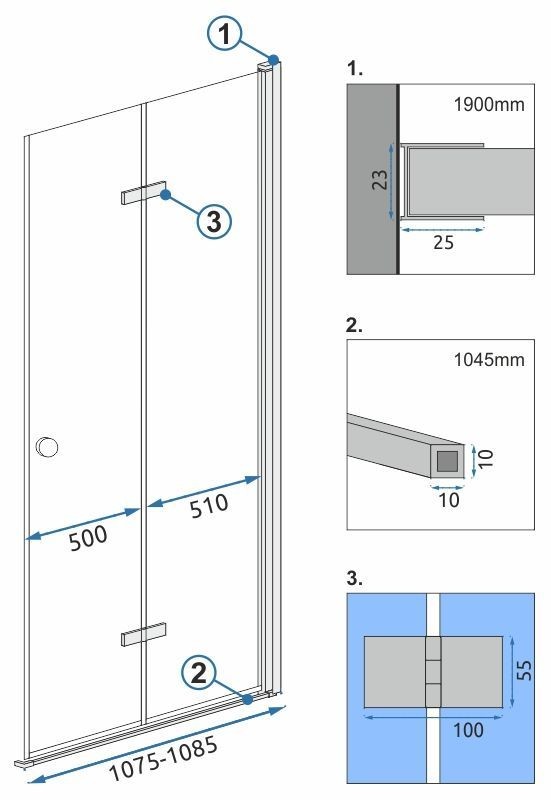 1
3
500
510
2
1075-1085
1.
1900mm
23
25
2.
1045mm
10
10
3.
55
100