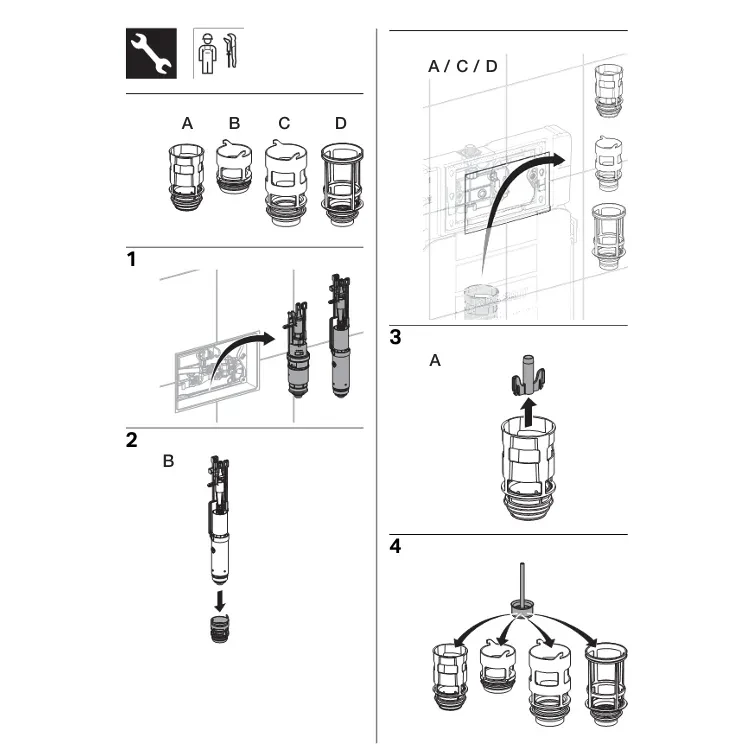 A B C D

1

2

B

A / C / D

3

A

4