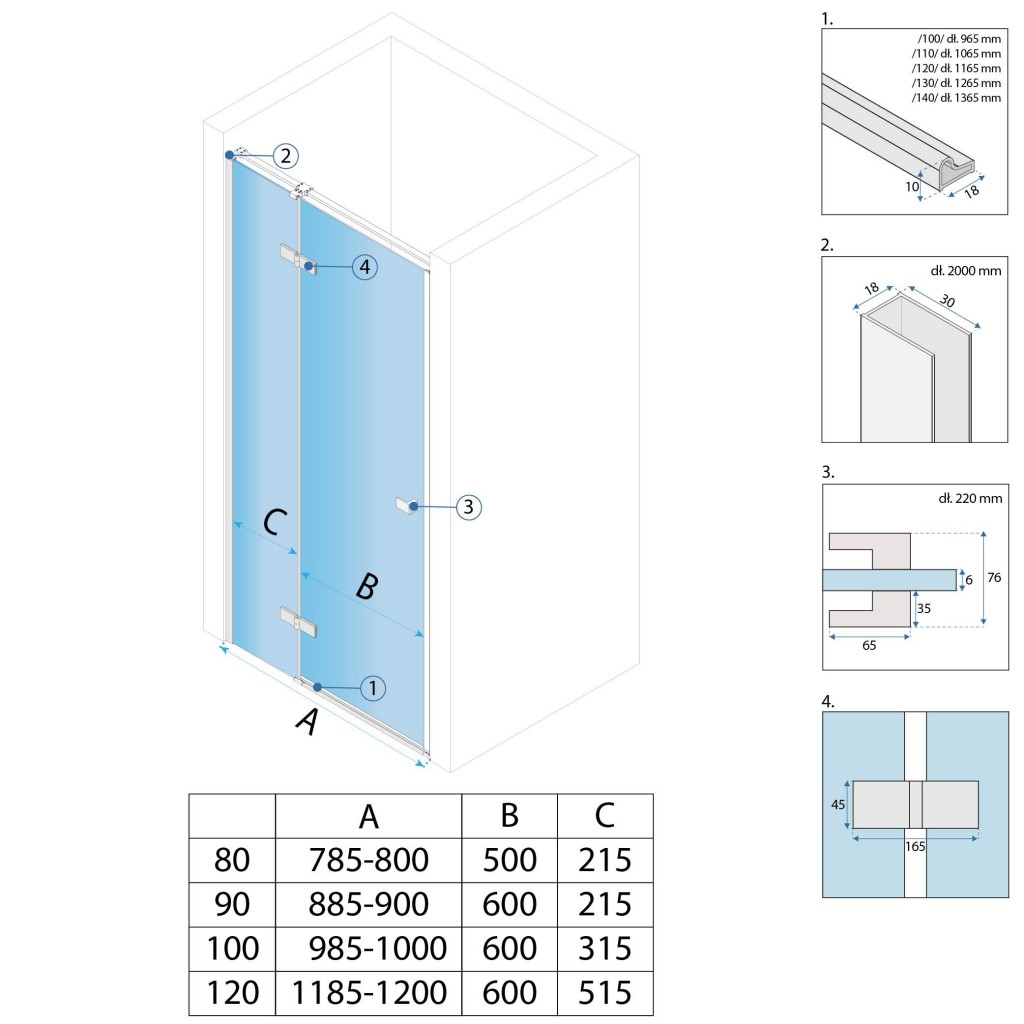 2

4

3

C

B

1

A

| | A | B | C |
|---|---|---|---|
| 80 | 785-800 | 500 | 215 |
| 90 | 885-900 | 600 | 215 |
| 100 | 985-1000 | 600 | 315 |
| 120 | 1185-1200 | 600 | 515 |

1.

/100/ dł. 965 mm
/110/ dł. 1065 mm
/120/ dł. 1165 mm
/130/ dł. 1265 mm
/140/ dł. 1365 mm

10
18

2.

dł. 2000 mm

18
30

3.

dł. 220 mm

6
76
35
65

4.

45
165