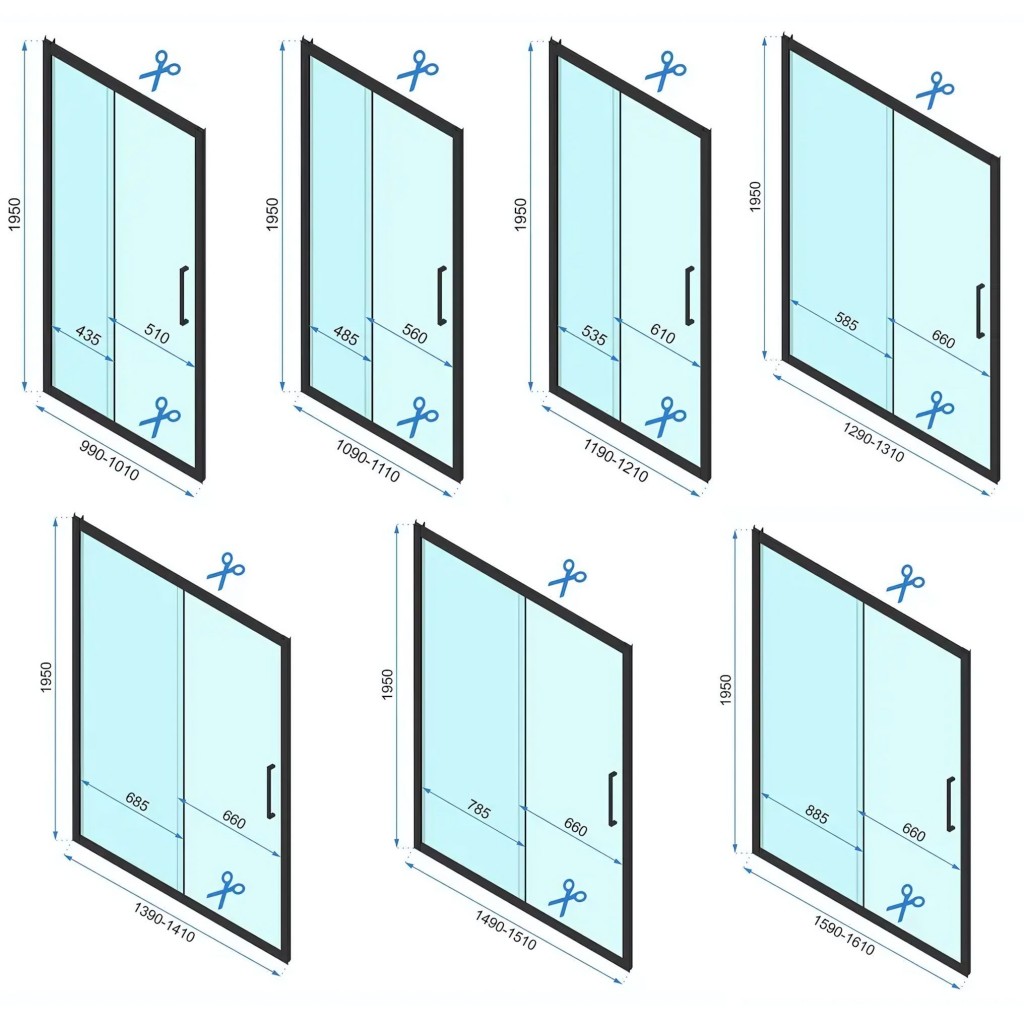 1950
435
510
990-1010

1950
485
560
1090-1110

1950
535
610
1190-1210

1950
585
660
1290-1310

1950
685
660
1390-1410

1950
785
660
1490-1510

1950
885
660
1590-1610