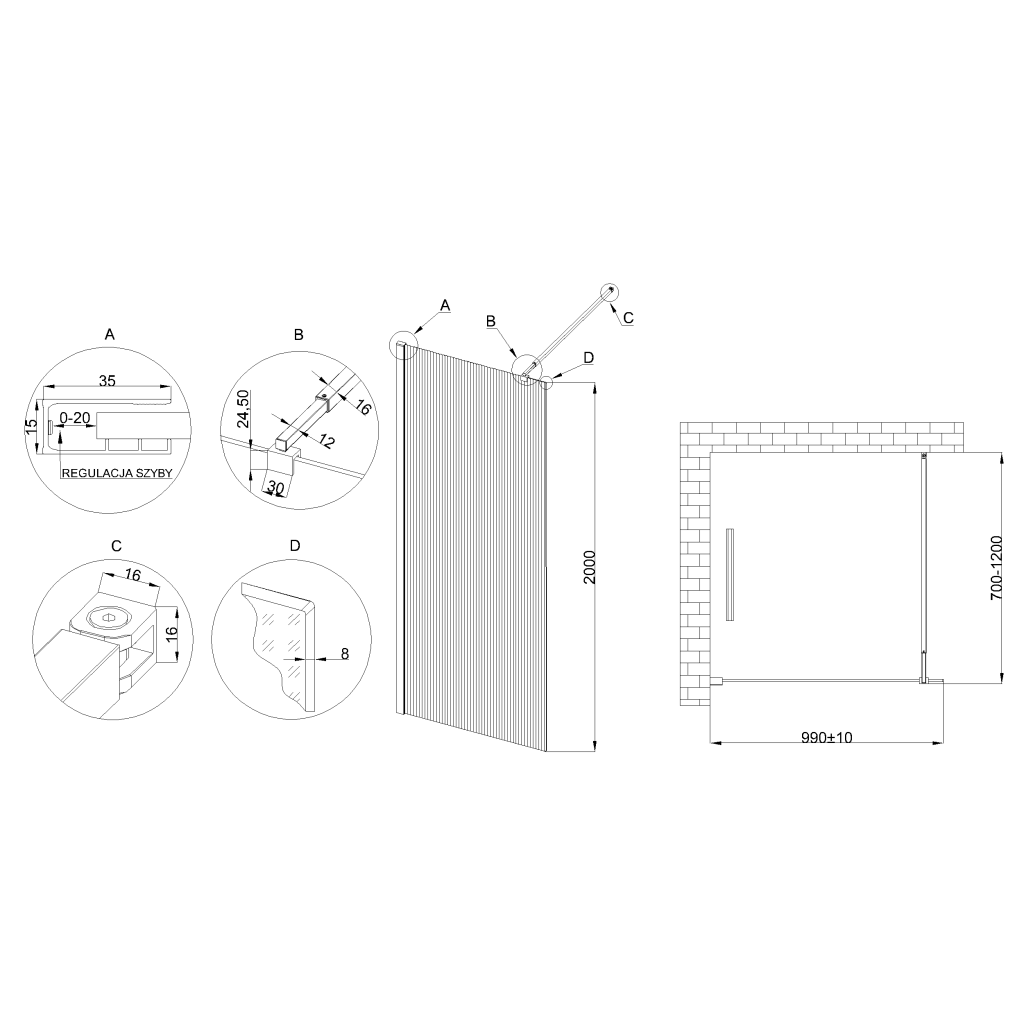 A
35
15
0-20
REGULACJA SZYBY

B
24,50
16
12
30

C
16
16

D
8

A
B
C
D
2000

700-1200
990±10