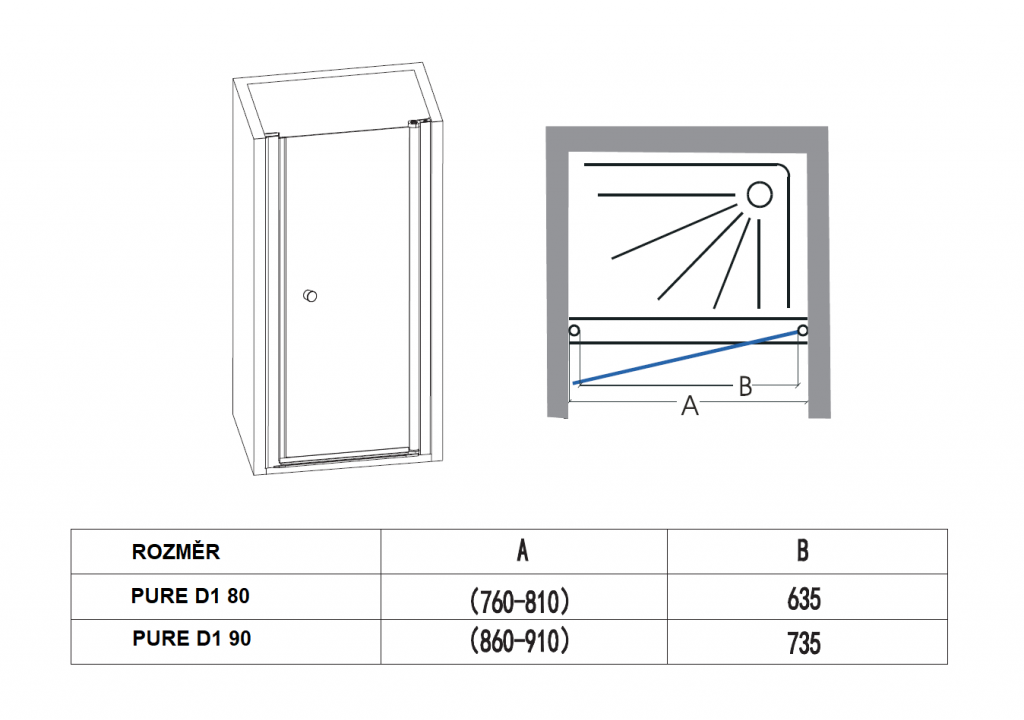 B

A

| ROZMĚR | A | B |
|---|---|---|
| PURE D1 80 | (760-810) | 635 |
| PURE D1 90 | (860-910) | 735 |