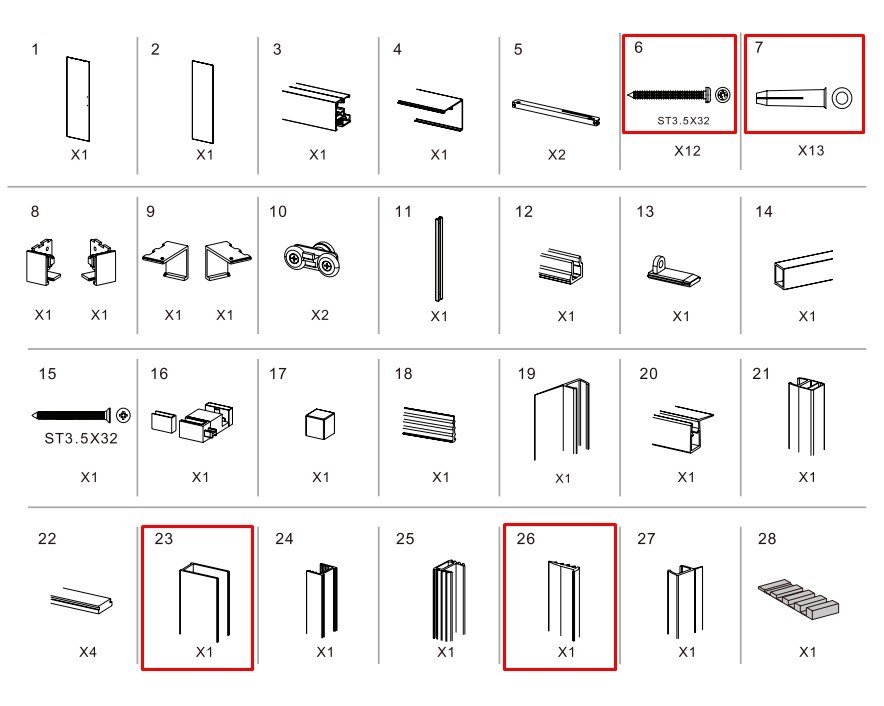 1
X1

2
X1

3
X1

4
X1

5
X2

6
ST3.5X32
X12

7
X13

8
X1 X1

9
X1 X1

10
X2

11
X1

12
X1

13
X1

14
X1

15
ST3.5X32
X1

16
X1

17
X1

18
X1

19
X1

20
X1

21
X1

22
X4

23
X1

24
X1

25
X1

26
X1

27
X1

28
X1