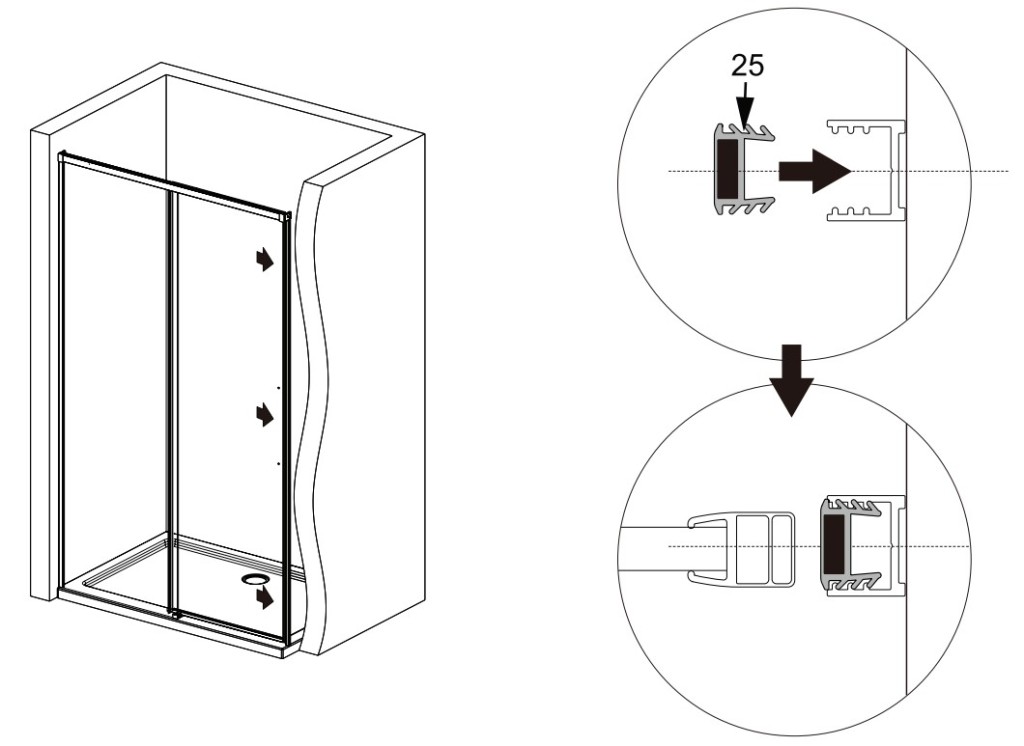 25