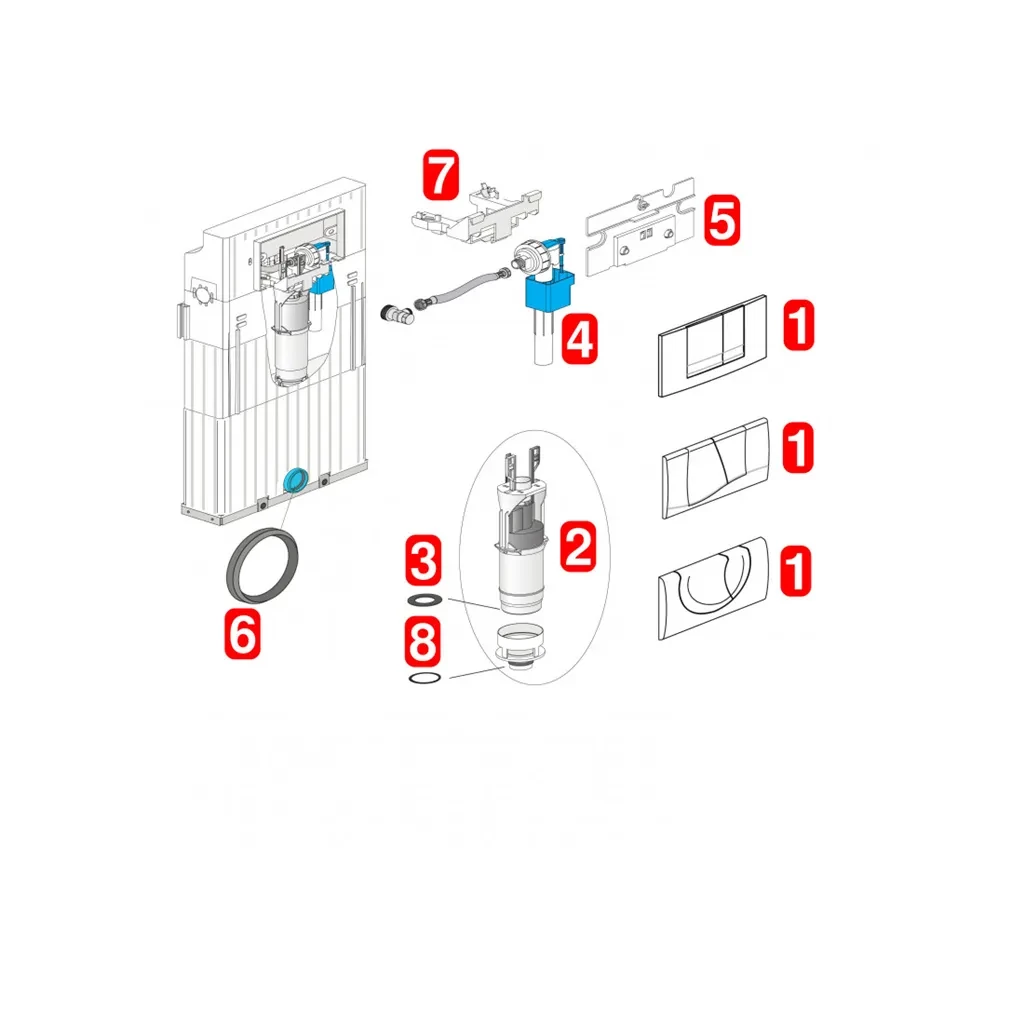 7
5
4
1
1
2
3
1
6
8