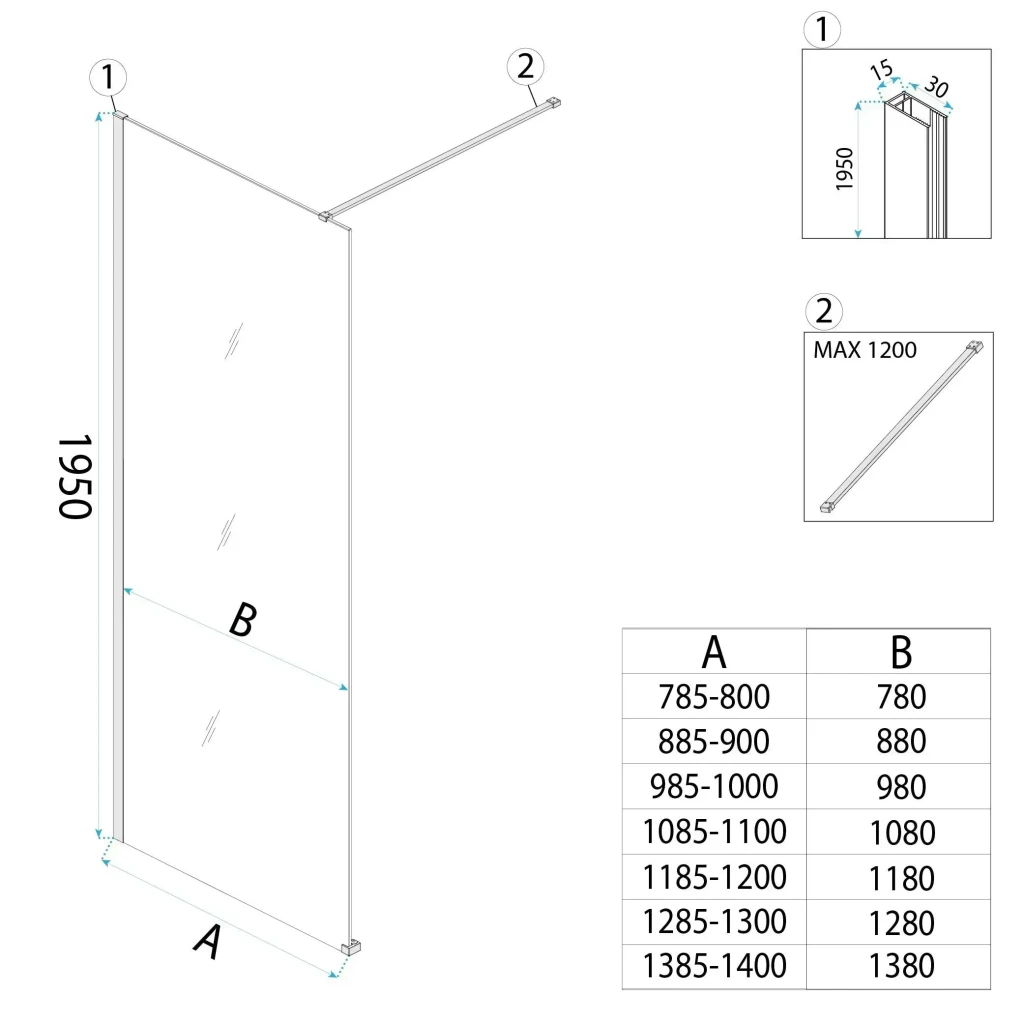 1

2

1950

B

A

1

15

30

1950

2

MAX 1200

| A | B |
|---|---|
| 785-800 | 780 |
| 885-900 | 880 |
| 985-1000 | 980 |
| 1085-1100 | 1080 |
| 1185-1200 | 1180 |
| 1285-1300 | 1280 |
| 1385-1400 | 1380 |