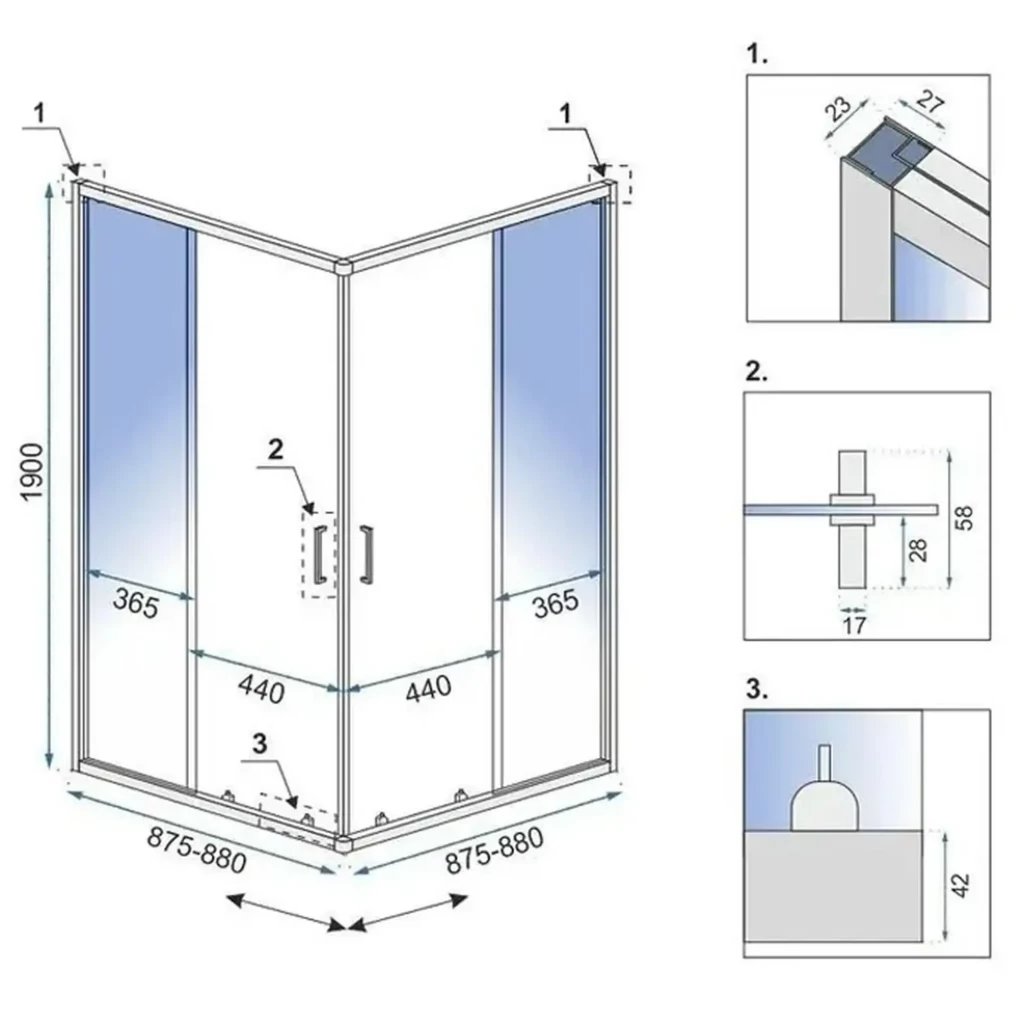 1
1
1900
2
365
365
440
440
3
875-880
875-880

1.
23
27

2.
58
28
17

3.
42