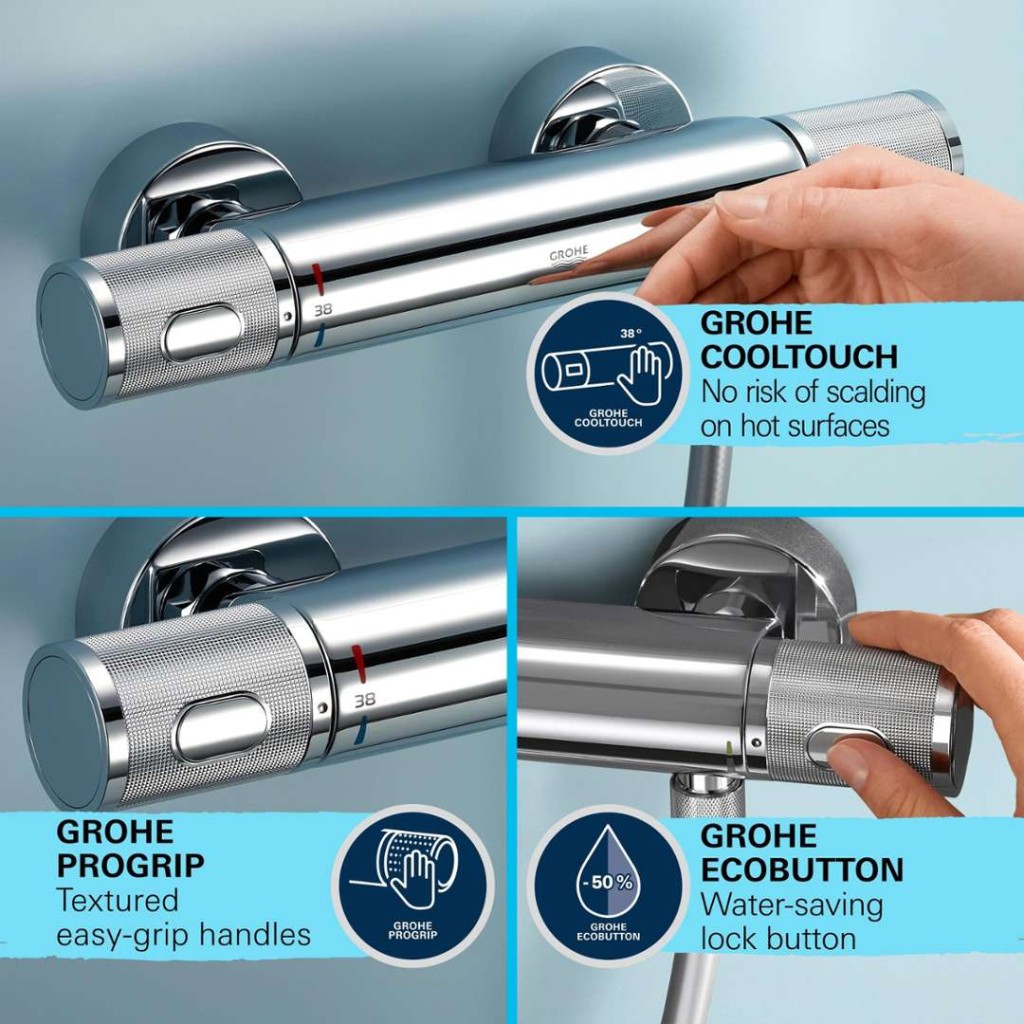 GROHE

38

38°

GROHE COOLTOUCH

GROHE COOLTOUCH
No risk of scalding on hot surfaces

38

GROHE PROGRIP
Textured easy-grip handles

GROHE PROGRIP

-50 %

GROHE ECOBUTTON

GROHE ECOBUTTON
Water-saving lock button