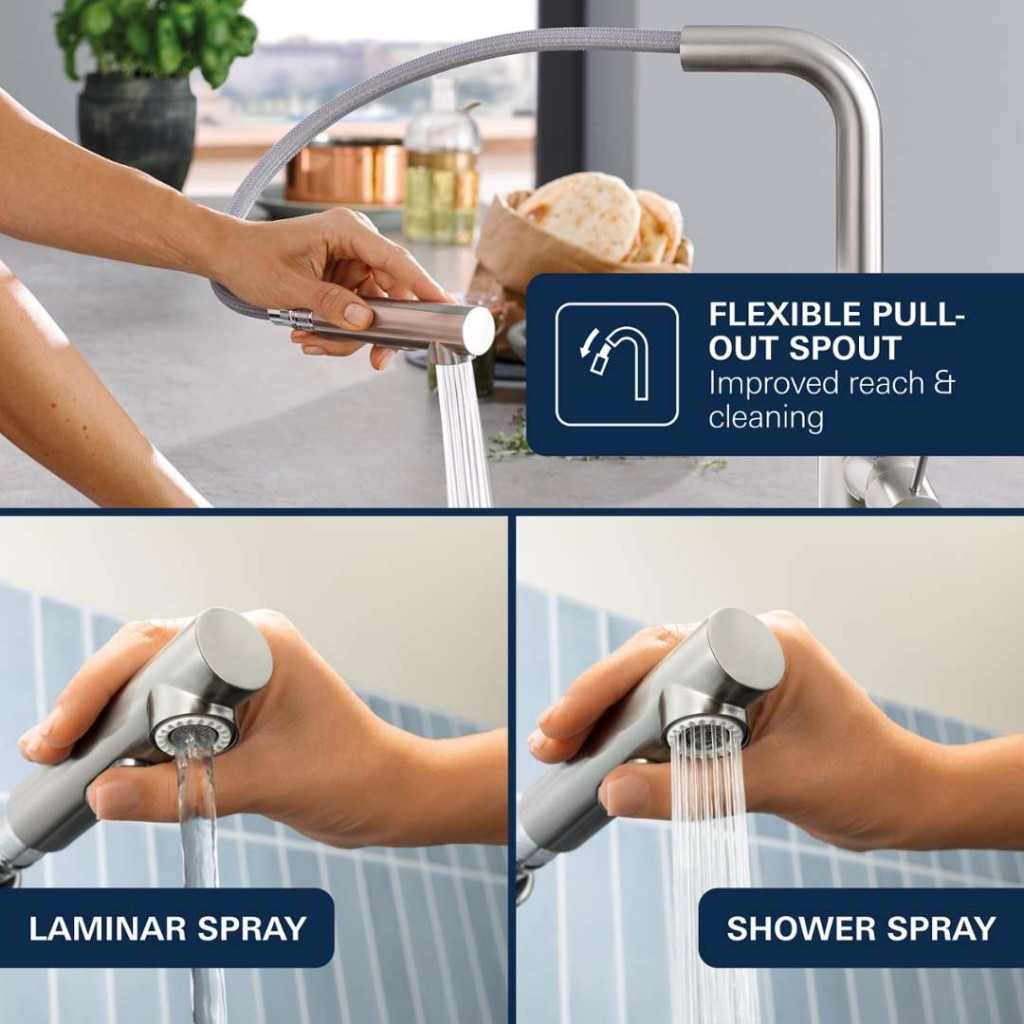 FLEXIBLE PULL-OUT SPOUT
Improved reach & cleaning

LAMINAR SPRAY

SHOWER SPRAY