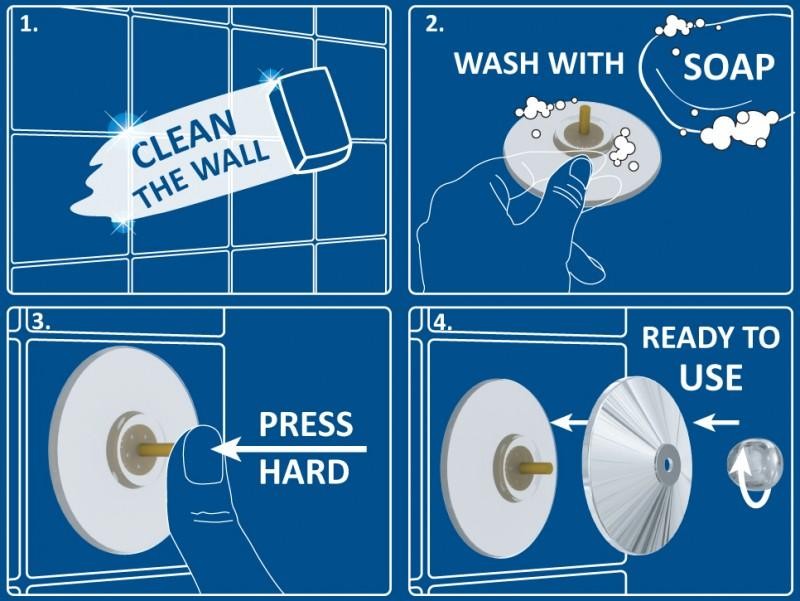 1.

CLEAN THE WALL

2.

WASH WITH SOAP

3.

PRESS HARD

4.

READY TO USE