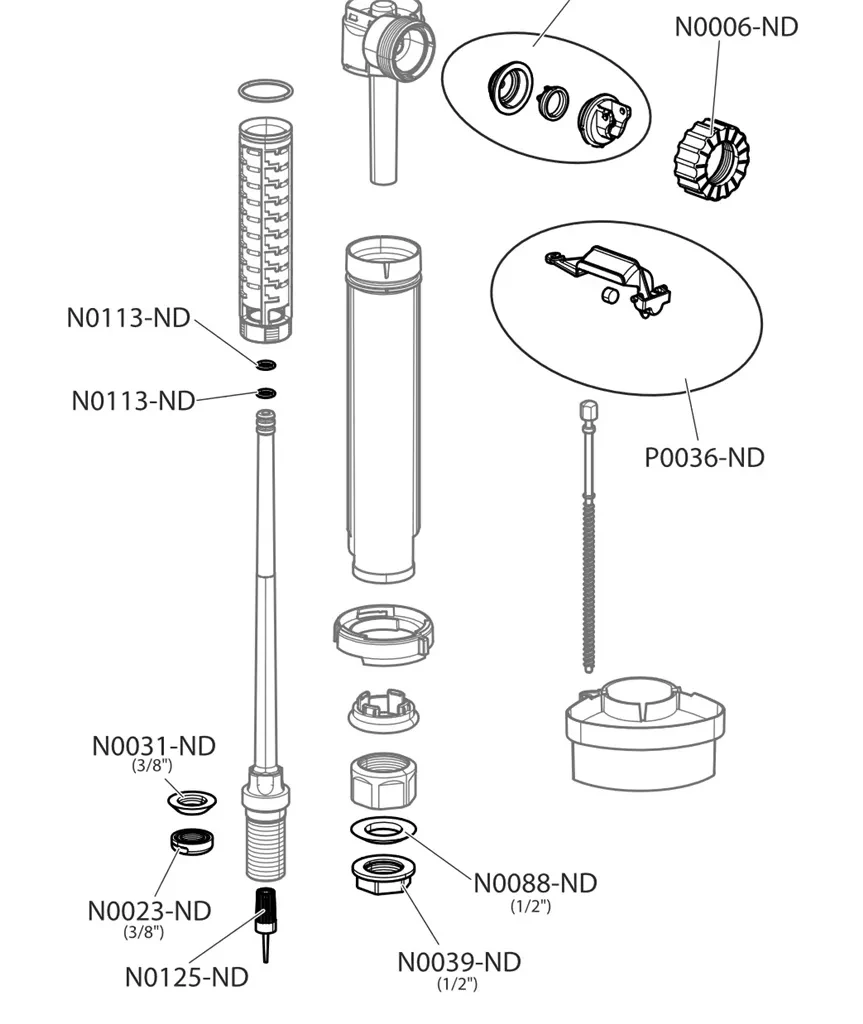 N0006-ND

N0113-ND

N0113-ND

P0036-ND

N0031-ND
(3/8")

N0023-ND
(3/8")

N0125-ND

N0088-ND
(1/2")

N0039-ND
(1/2")