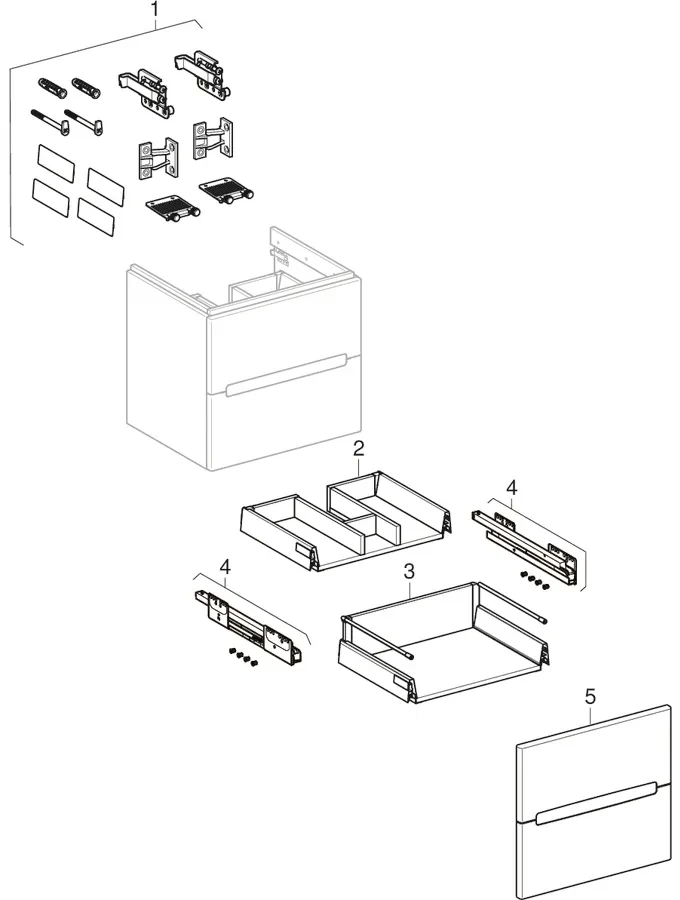 1

2

4

4

3

5