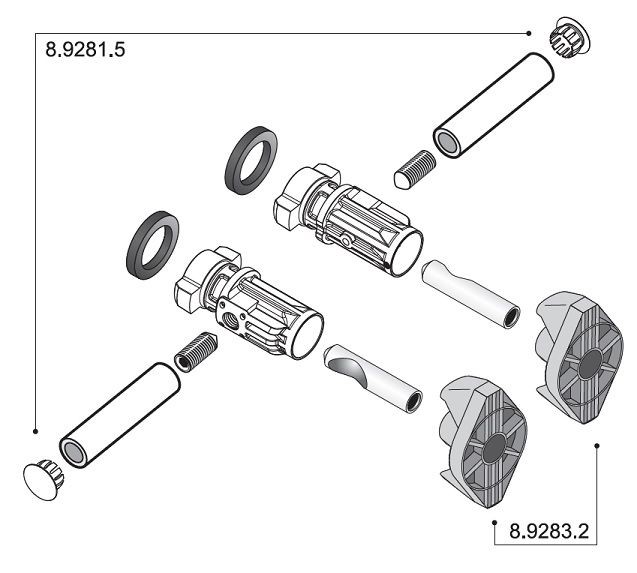 8.9281.5

8.9283.2